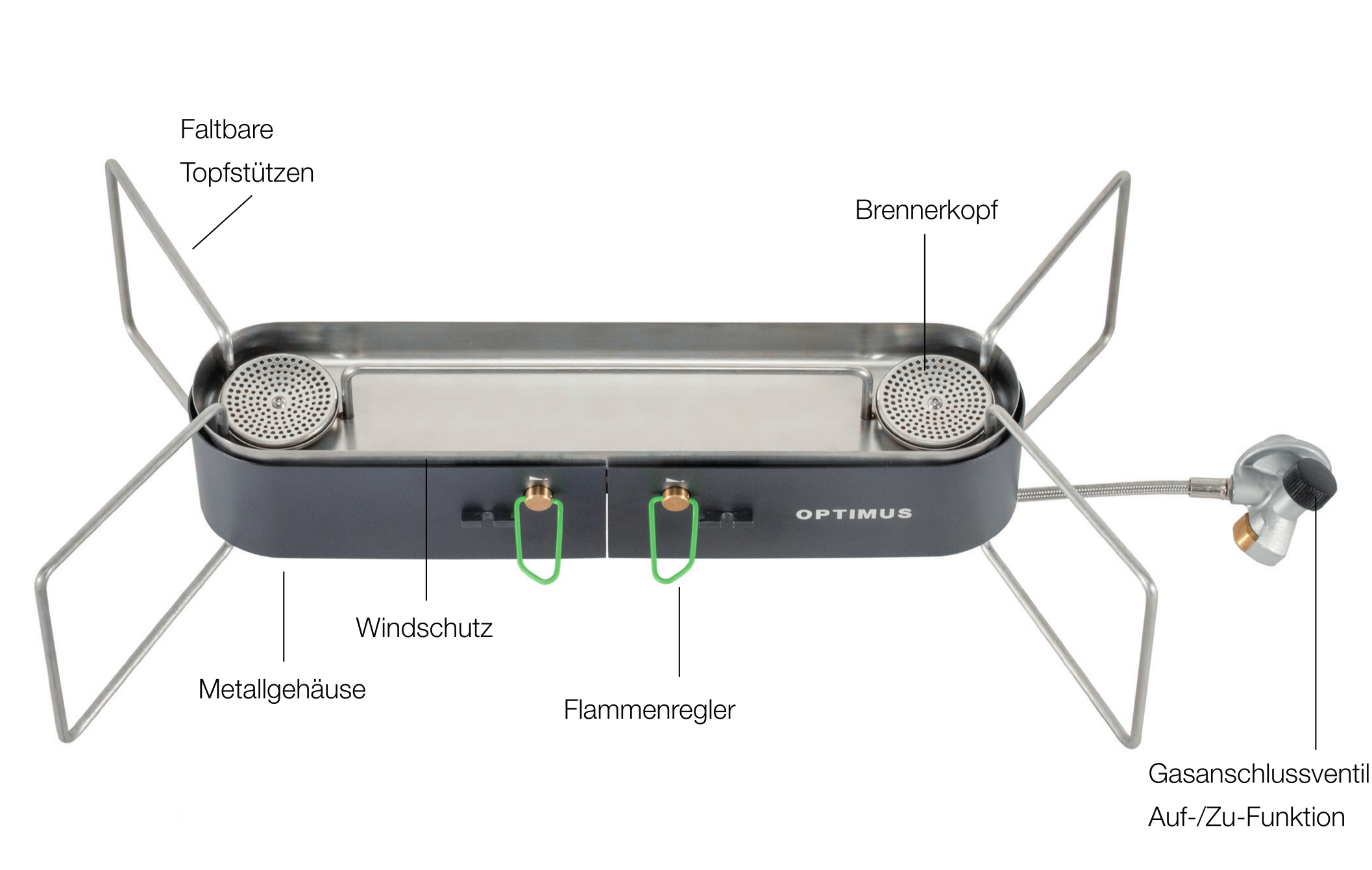 Faltbare Topfstützen

Brennerkopf

OPTIMUS

Windschutz

Metallgehäuse

Flammenregler

Gasanschlussventil Auf-/Zu-Funktion